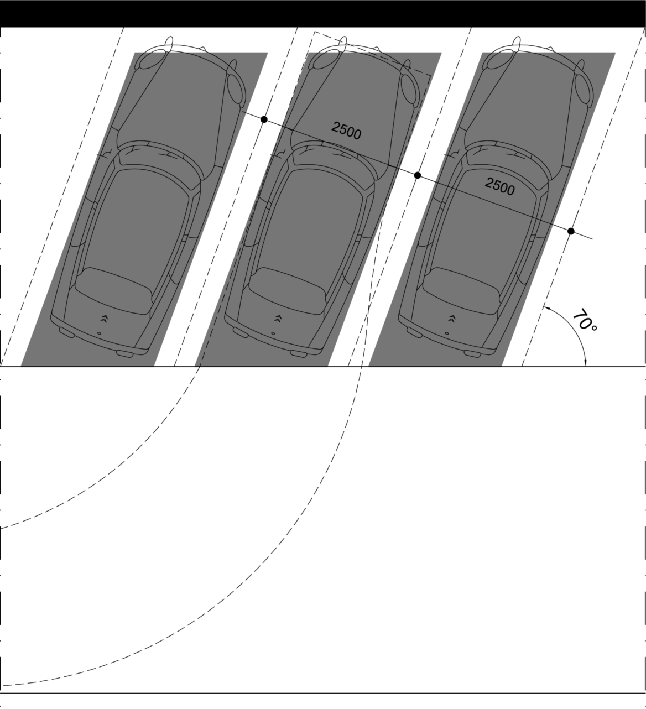 2500
2500
70°