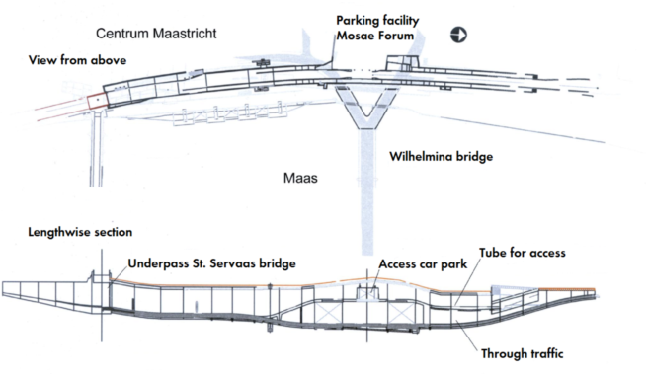 Centrum Maastricht

Parking facility
Mosae Forum

View from above

Wilhelmina bridge

Maas

Lengthwise section

Underpass St. Servaas bridge

Access car park

Tube for access

Through traffic